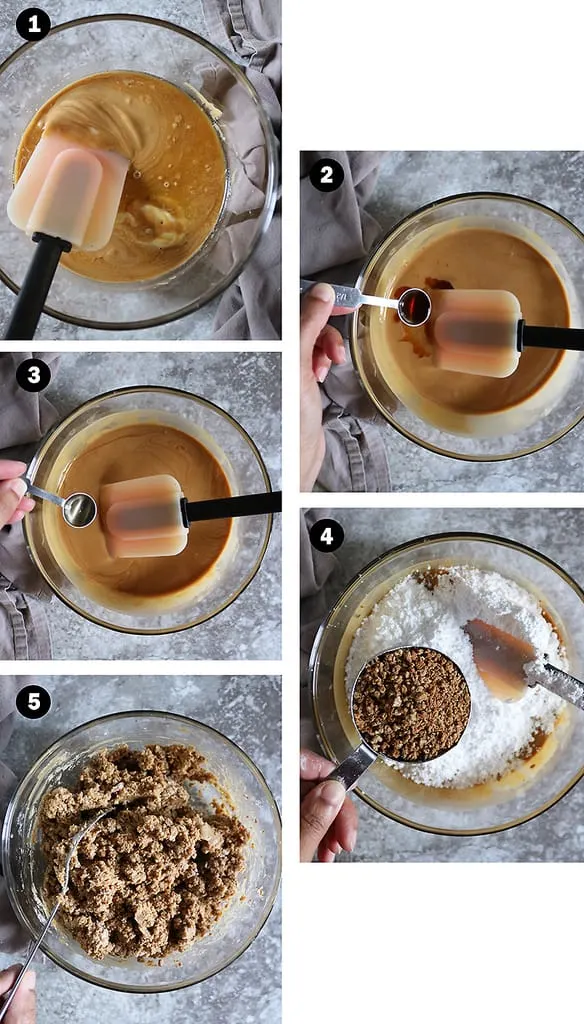 1
2
3
4
5