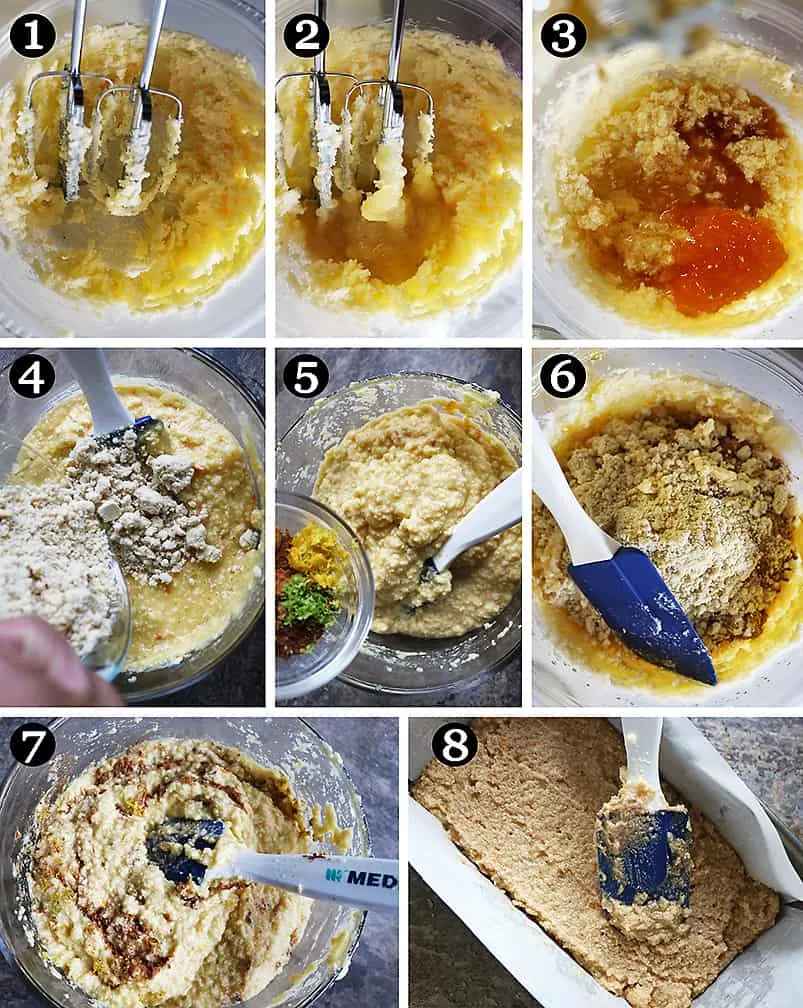 1
2
3
4
5
6
7
MED
8